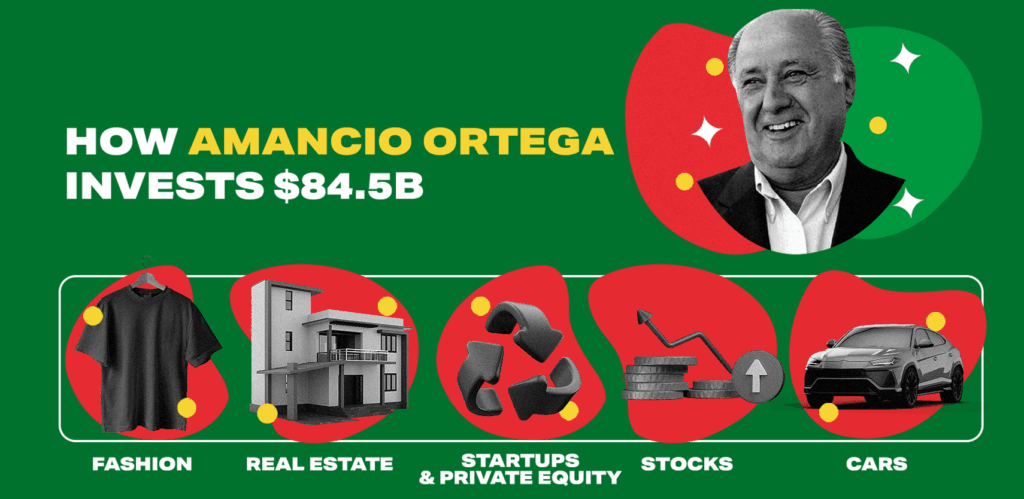 HOW AMANCIO ORTEGA INVESTS $84.5B

FASHION

REAL ESTATE

STARTUPS & PRIVATE EQUITY

STOCKS

CARS