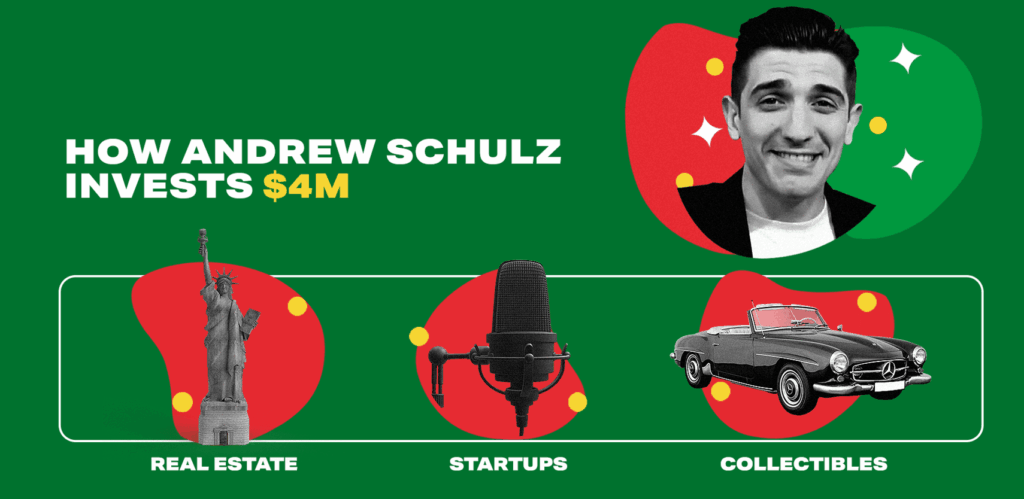 HOW ANDREW SCHULZ INVESTS $4M

REAL ESTATE

STARTUPS

COLLECTIBLES