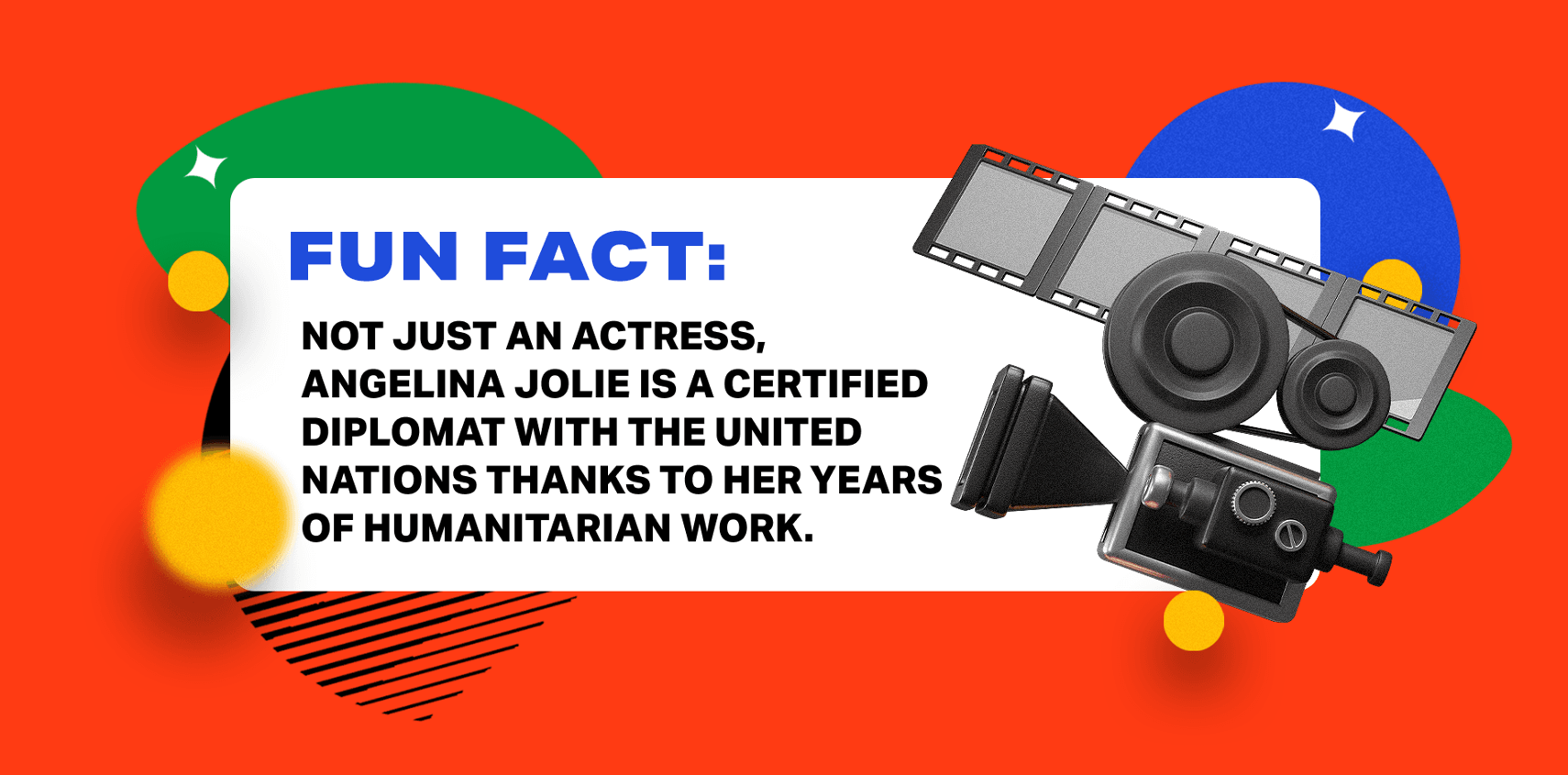 FUN FACT:

NOT JUST AN ACTRESS, ANGELINA JOLIE IS A CERTIFIED DIPLOMAT WITH THE UNITED NATIONS THANKS TO HER YEARS OF HUMANITARIAN WORK.