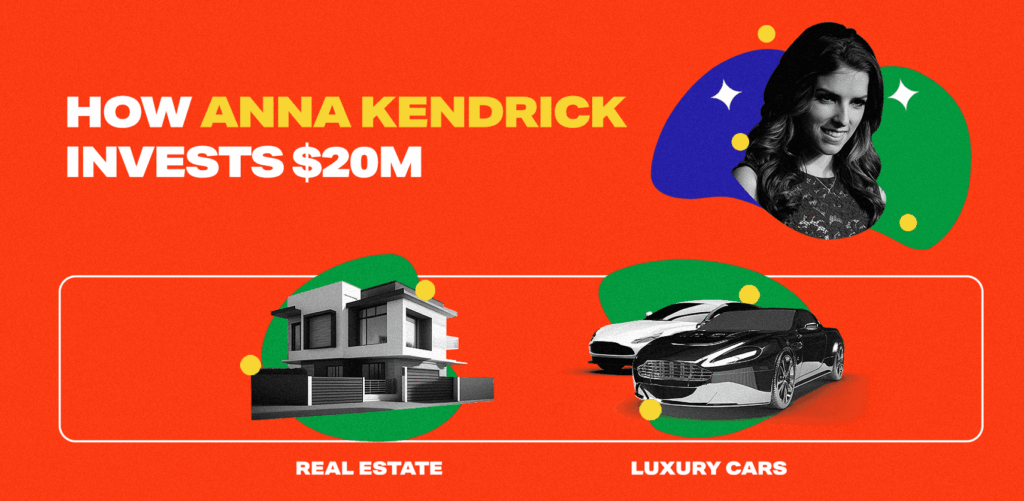 HOW ANNA KENDRICK INVESTS $20M

REAL ESTATE

LUXURY CARS