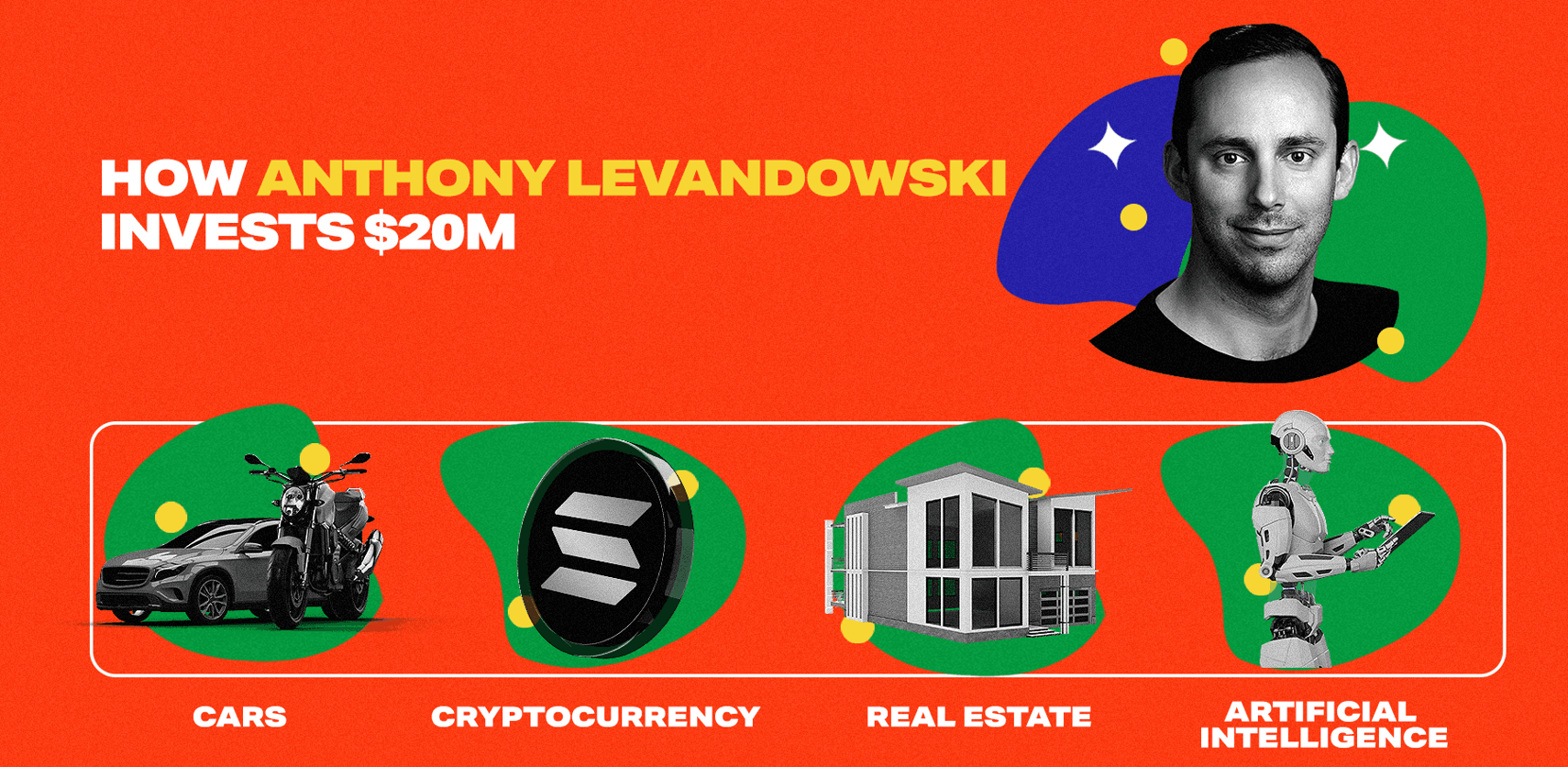 HOW ANTHONY LEVANDOWSKI INVESTS $20M

CARS

CRYPTOCURRENCY

REAL ESTATE

ARTIFICIAL INTELLIGENCE