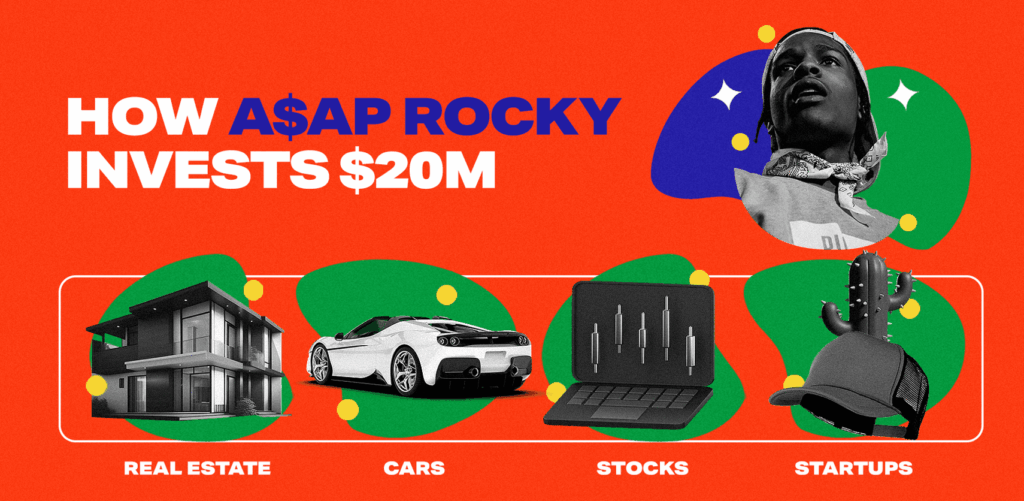 HOW A$AP ROCKY INVESTS $20M

REAL ESTATE

CARS

STOCKS

STARTUPS