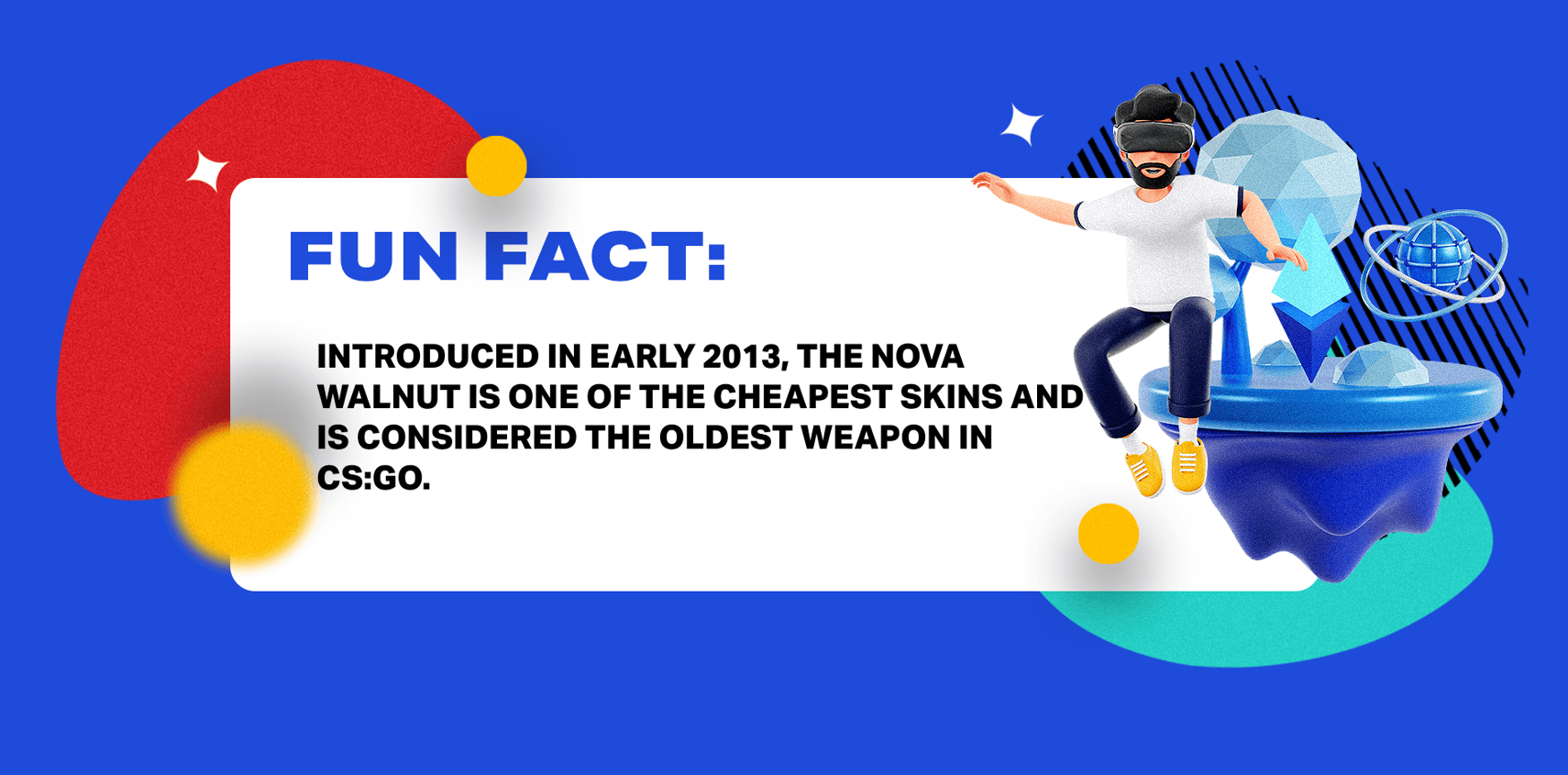 FUN FACT:

INTRODUCED IN EARLY 2013, THE NOVA WALNUT IS ONE OF THE CHEAPEST SKINS AND IS CONSIDERED THE OLDEST WEAPON IN CS:GO.