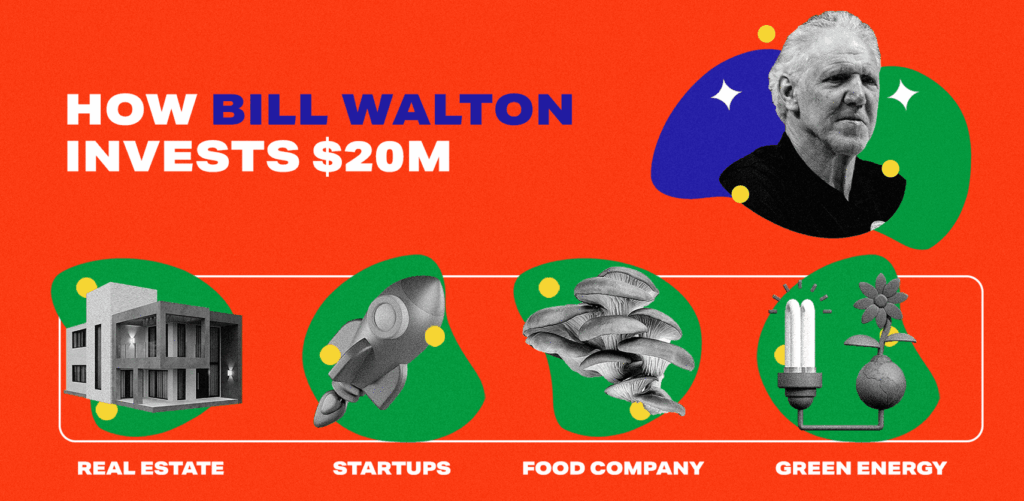 HOW BILL WALTON INVESTS $20M

REAL ESTATE

STARTUPS

FOOD COMPANY

GREEN ENERGY