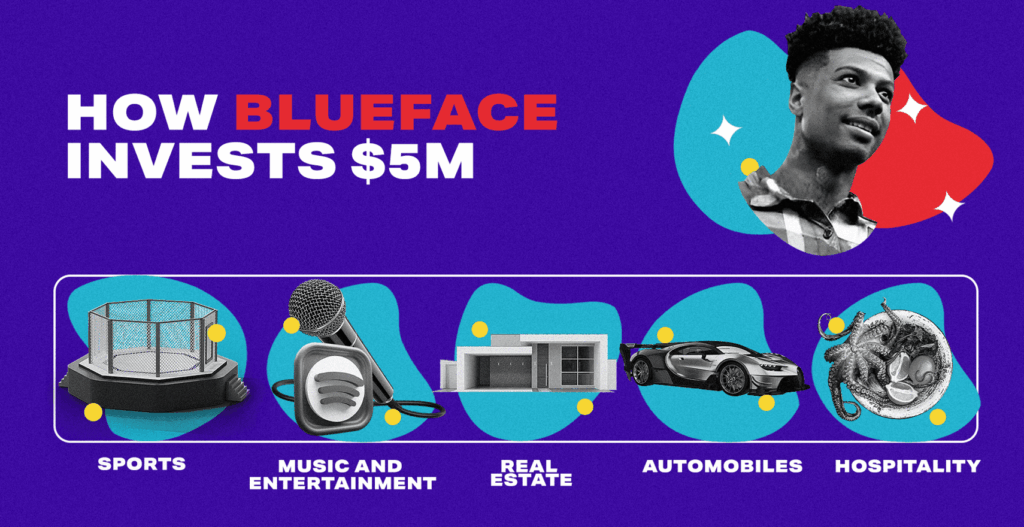 HOW BLUEFACE INVESTS $5M

SPORTS

MUSIC AND ENTERTAINMENT

REAL ESTATE

AUTOMOBILES

HOSPITALITY