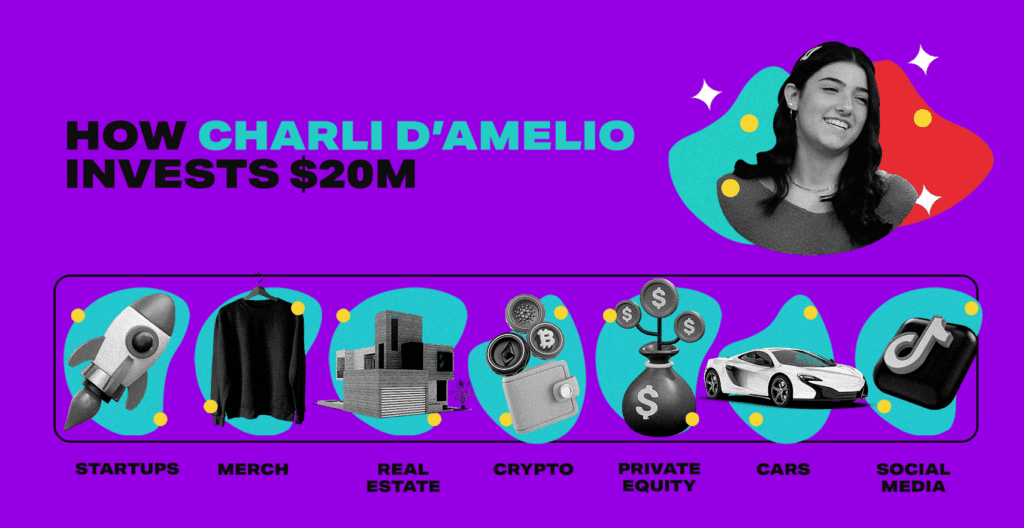 HOW CHARLI D'AMELIO INVESTS $20M

STARTUPS

MERCH

REAL ESTATE

CRYPTO

PRIVATE EQUITY

CARS

SOCIAL MEDIA