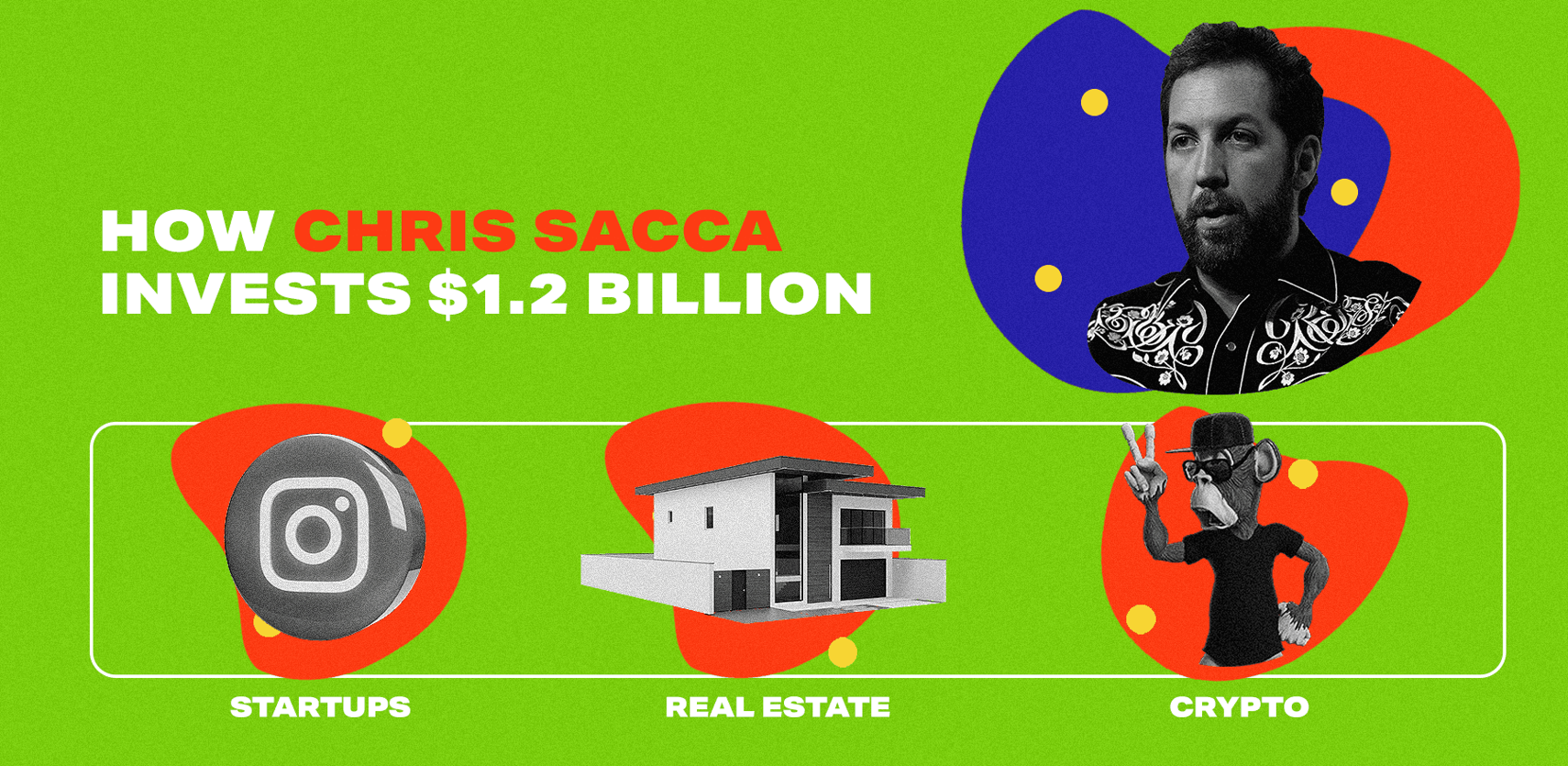 HOW CHRIS SACCA INVESTS $1.2 BILLION

STARTUPS

REAL ESTATE

CRYPTO