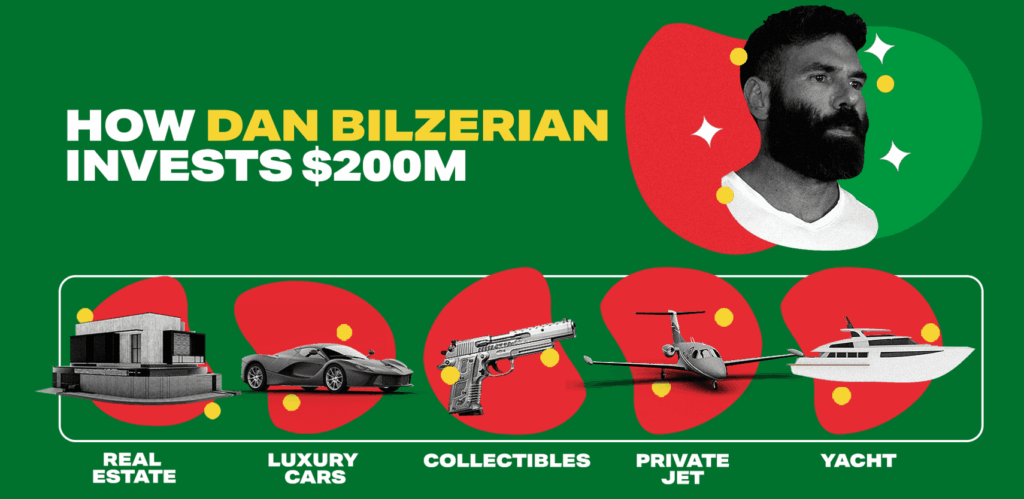 HOW DAN BILZERIAN INVESTS $200M

REAL ESTATE

LUXURY CARS

COLLECTIBLES

PRIVATE JET

YACHT