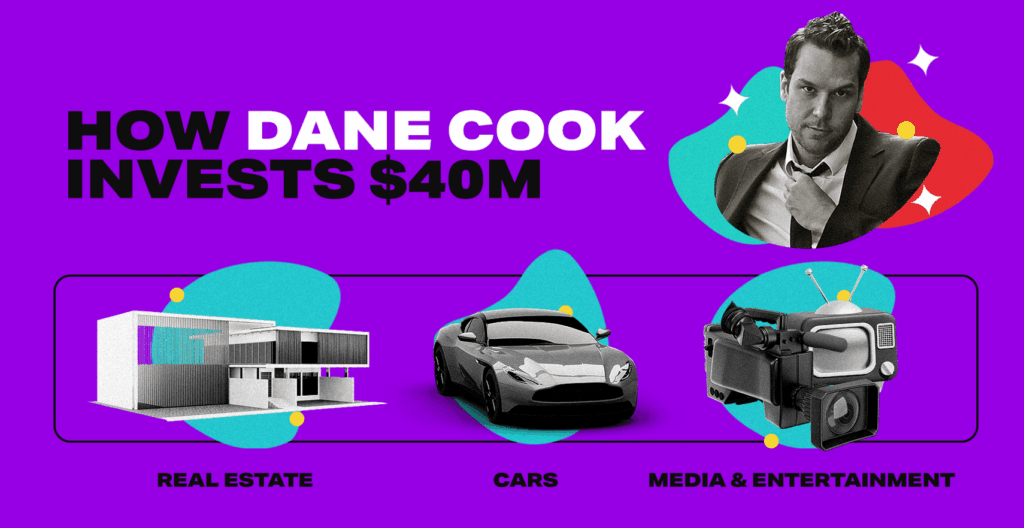 HOW DANE COOK INVESTS $40M

REAL ESTATE

CARS

MEDIA & ENTERTAINMENT