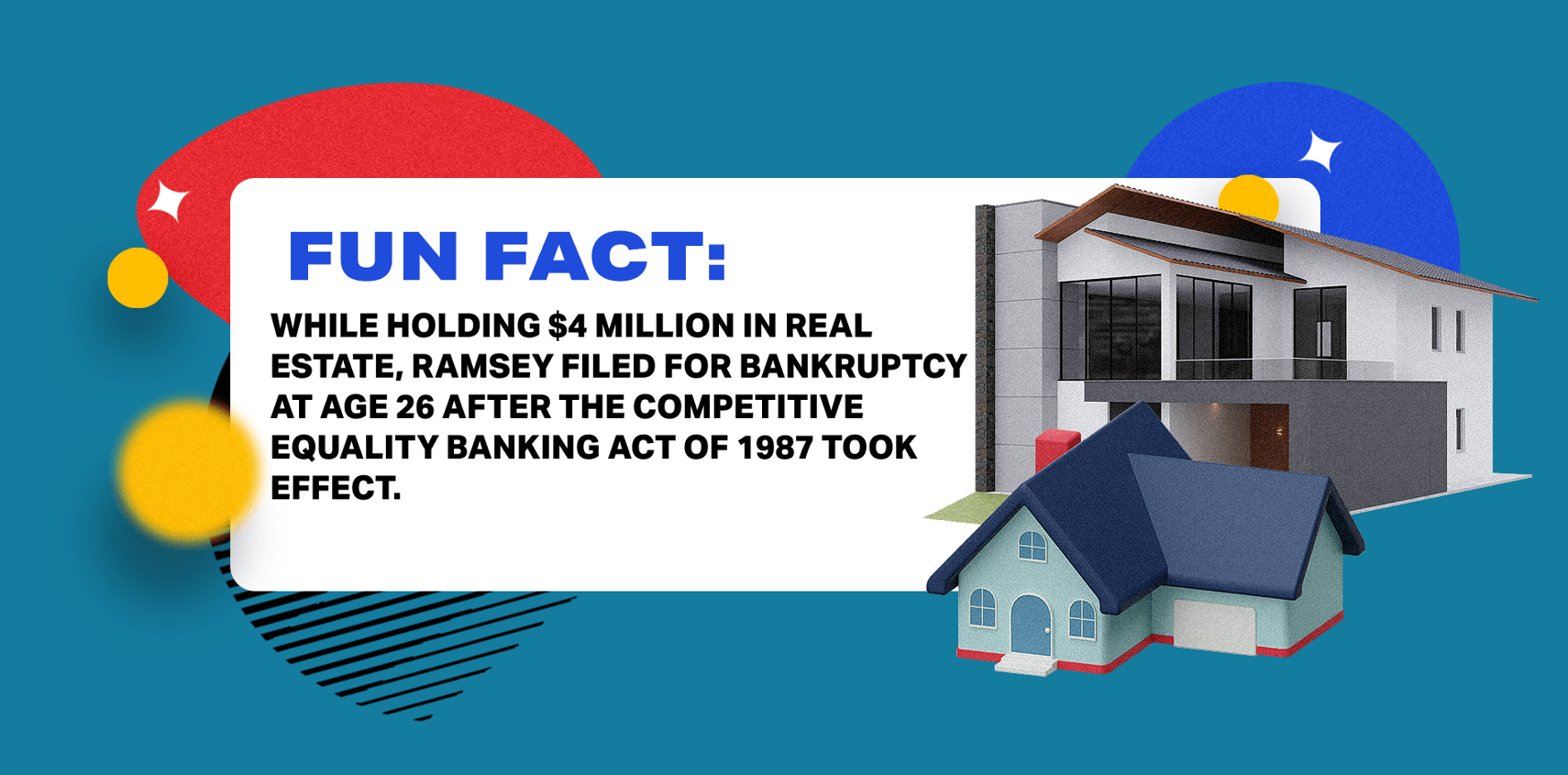 FUN FACT:

WHILE HOLDING \$4 MILLION IN REAL ESTATE, RAMSEY FILED FOR BANKRUPTCY AT AGE 26 AFTER THE COMPETITIVE EQUALITY BANKING ACT OF 1987 TOOK EFFECT.