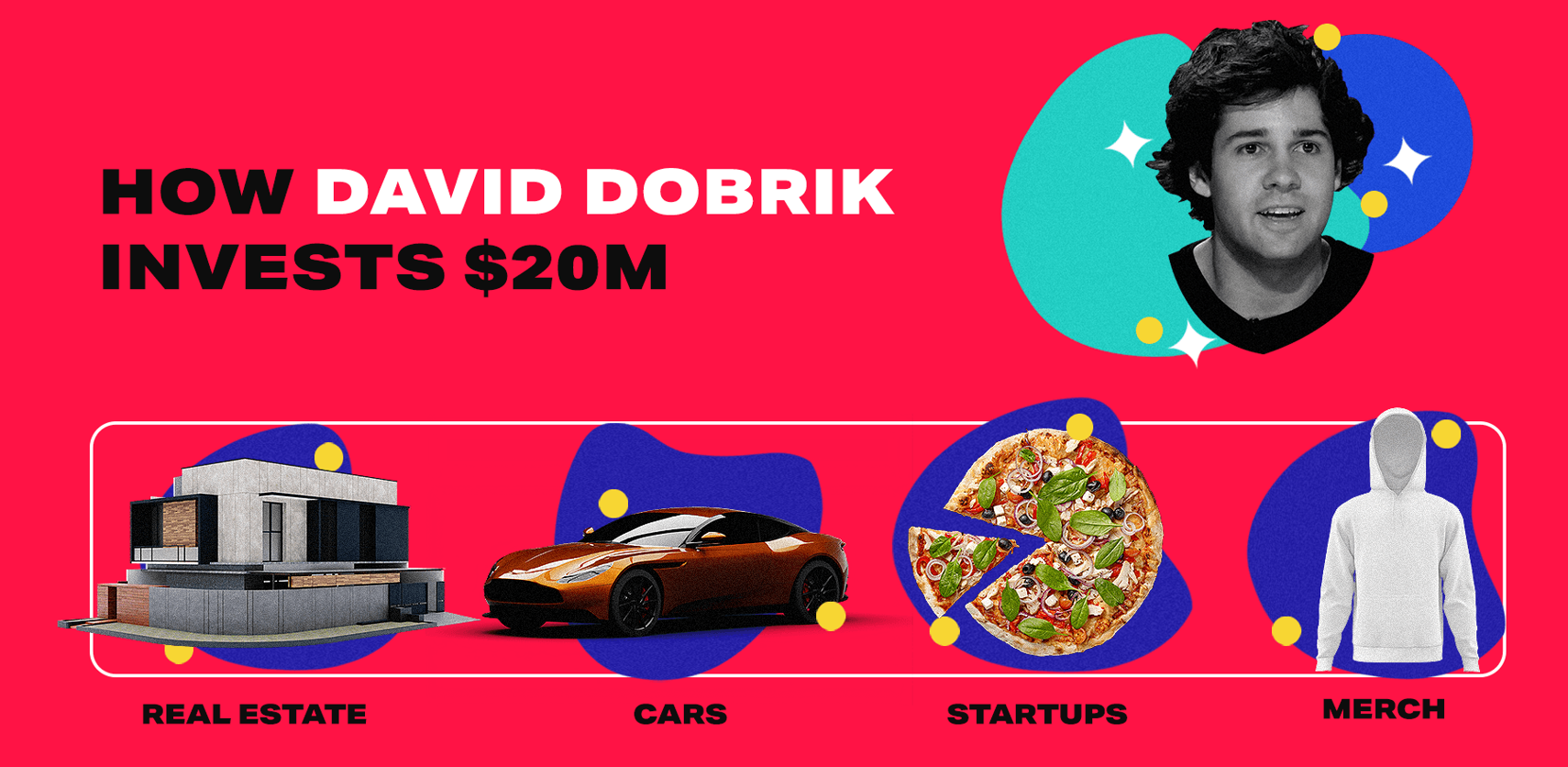 HOW DAVID DOBRIK INVESTS $20M

REAL ESTATE

CARS

STARTUPS

MERCH