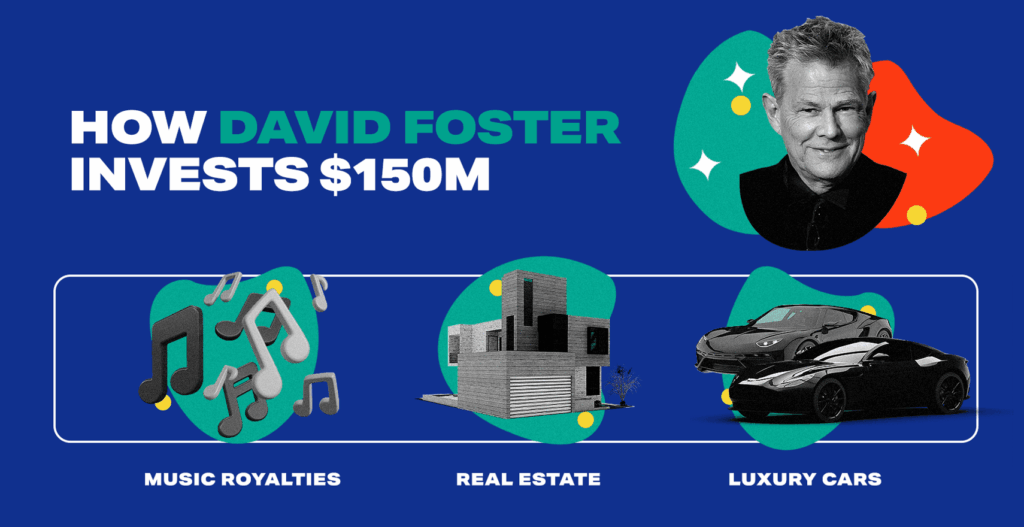 HOW DAVID FOSTER INVESTS $150M

MUSIC ROYALTIES

REAL ESTATE

LUXURY CARS