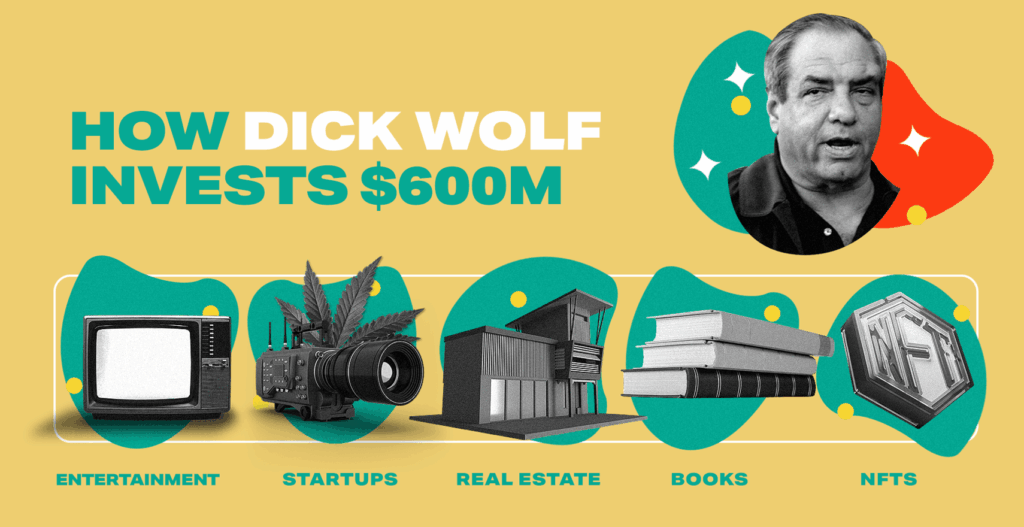 HOW DICK WOLF INVESTS $600M

NFT

ENTERTAINMENT

STARTUPS

REAL ESTATE

BOOKS

NFTS