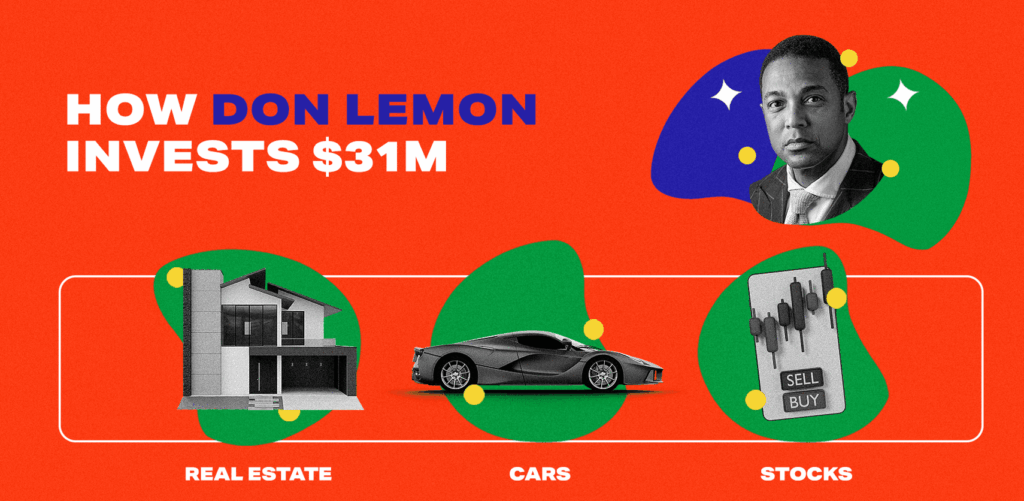 HOW DON LEMON INVESTS $31M

SELL
BUY

REAL ESTATE

CARS

STOCKS