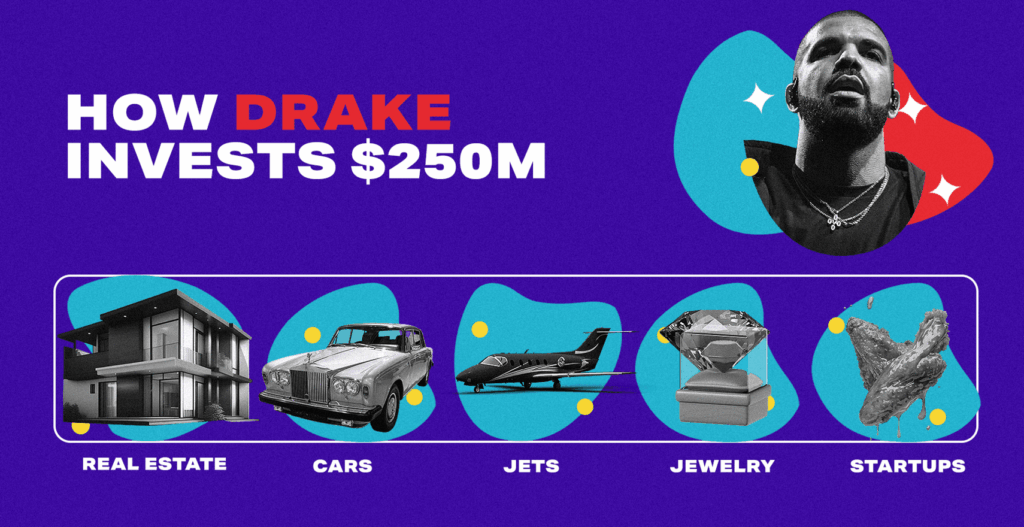 HOW DRAKE INVESTS $250M

REAL ESTATE

CARS

JETS

JEWELRY

STARTUPS