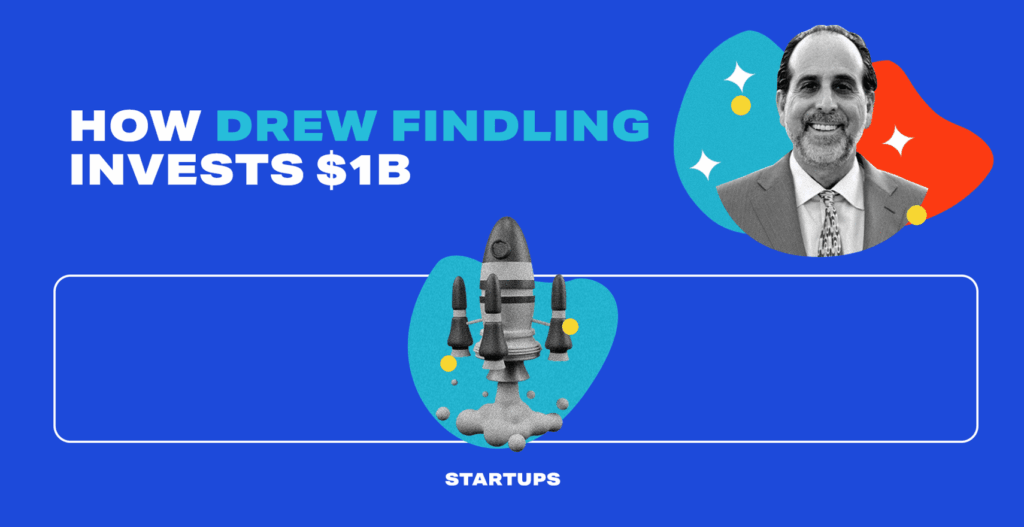 HOW DREW FINDLING INVESTS $1B

STARTUPS