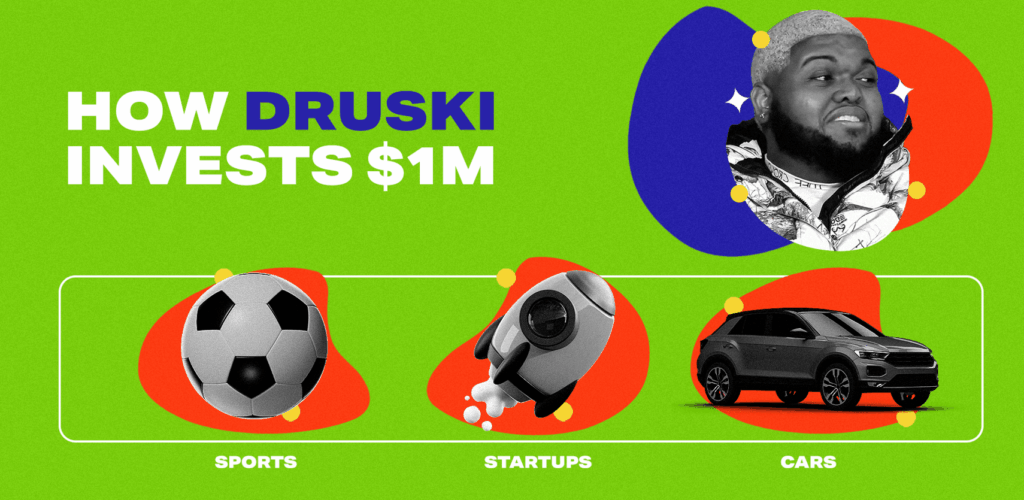 HOW DRUSKI INVESTS $1M

SPORTS

STARTUPS

CARS