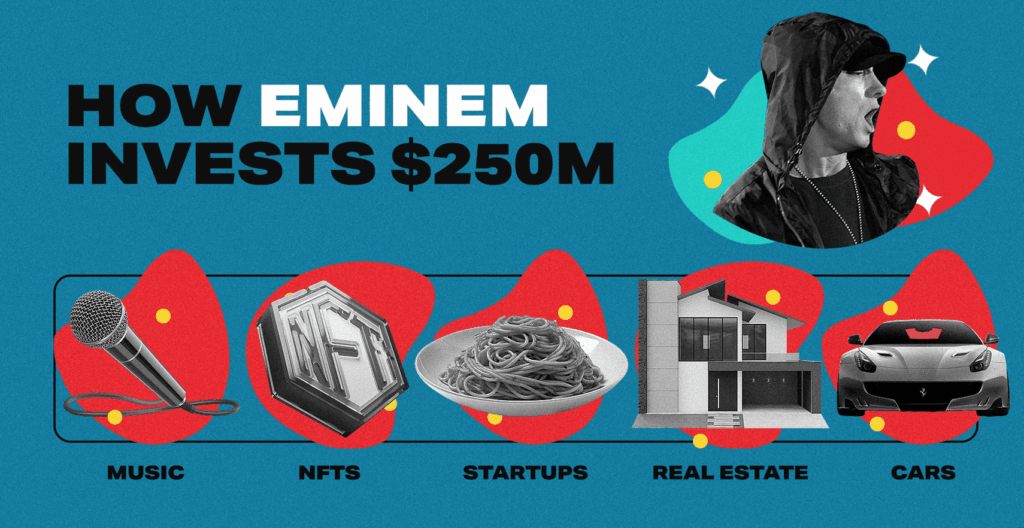 HOW EMINEM INVESTS $250M

NFT

MUSIC

NFTS

STARTUPS

REAL ESTATE

CARS