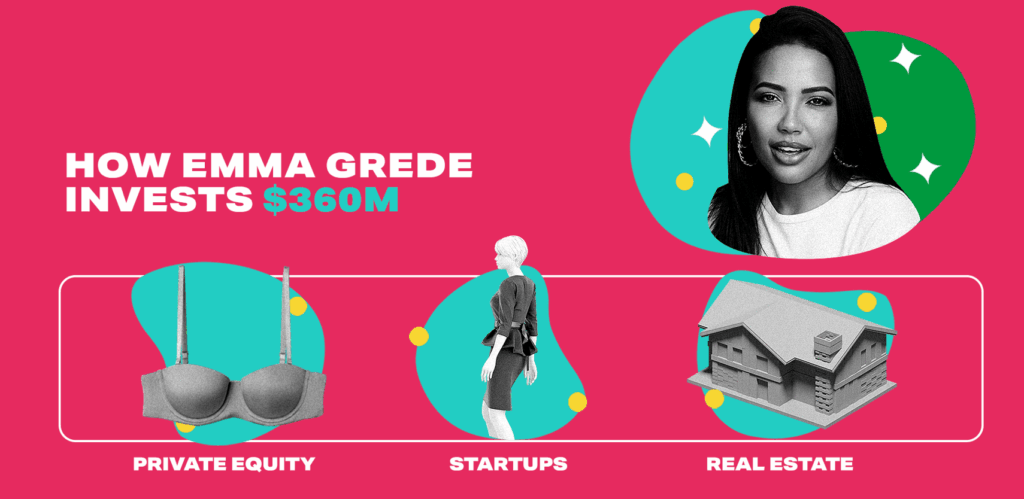 HOW EMMA GREDE INVESTS $360M

PRIVATE EQUITY

STARTUPS

REAL ESTATE