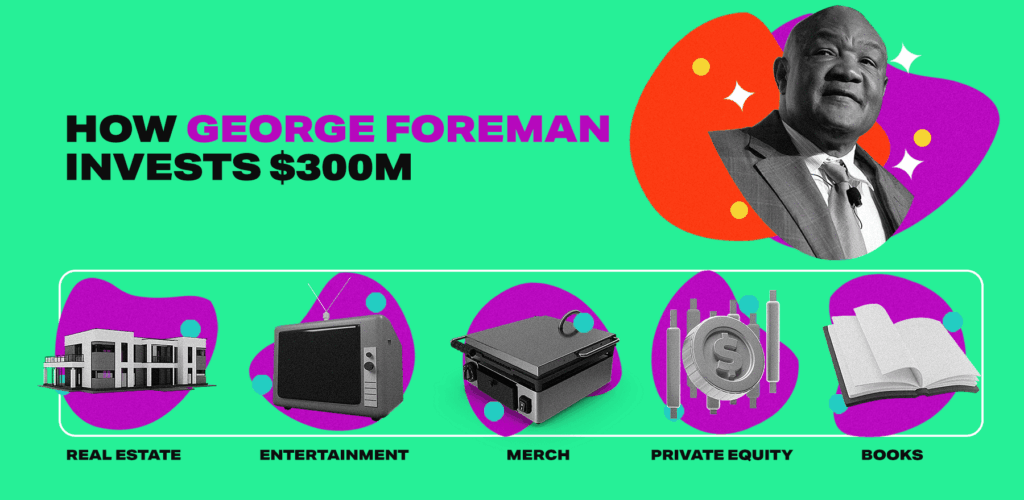 HOW GEORGE FOREMAN INVESTS $300M

REAL ESTATE

ENTERTAINMENT

MERCH

PRIVATE EQUITY

BOOKS