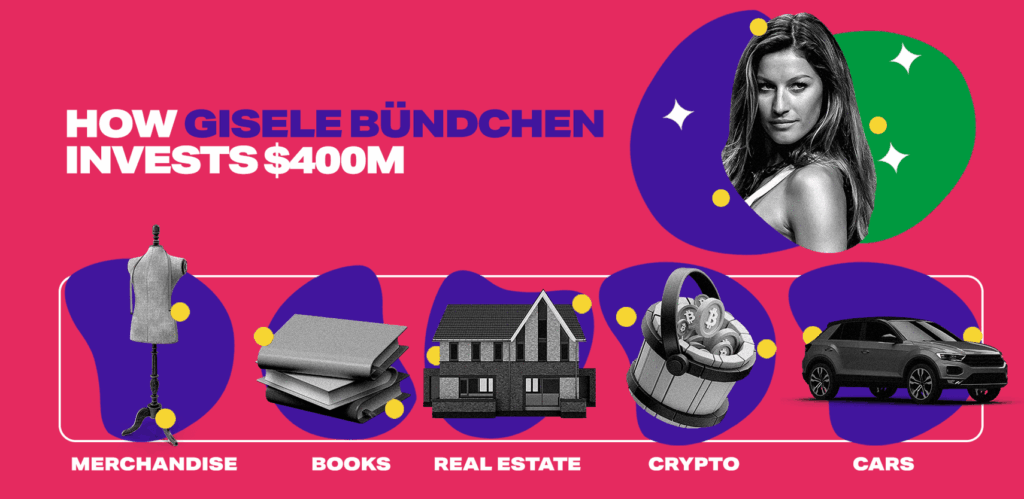 HOW GISELE BÜNDCHEN INVESTS $400M

MERCHANDISE

BOOKS

REAL ESTATE

CRYPTO

CARS