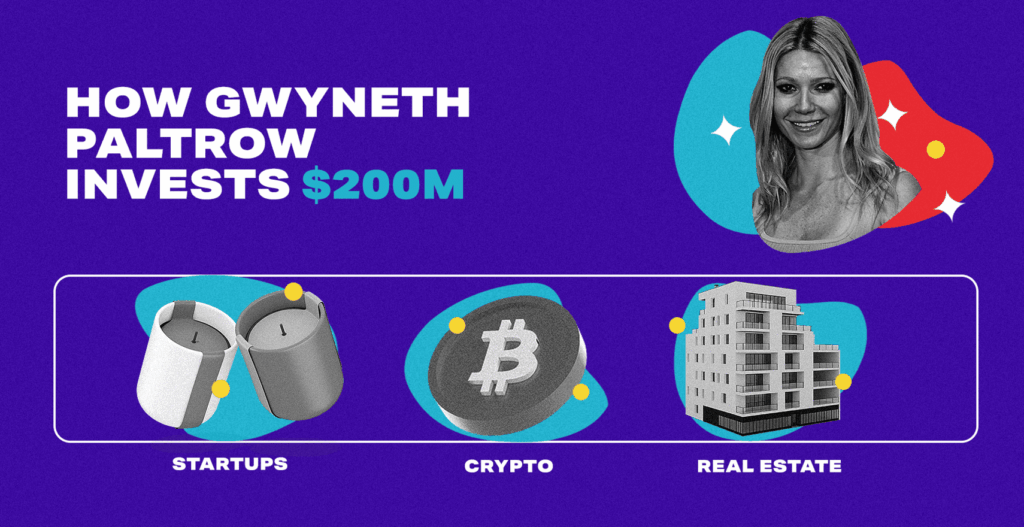 HOW GWYNETH PALTROW INVESTS $200M

STARTUPS

CRYPTO

REAL ESTATE