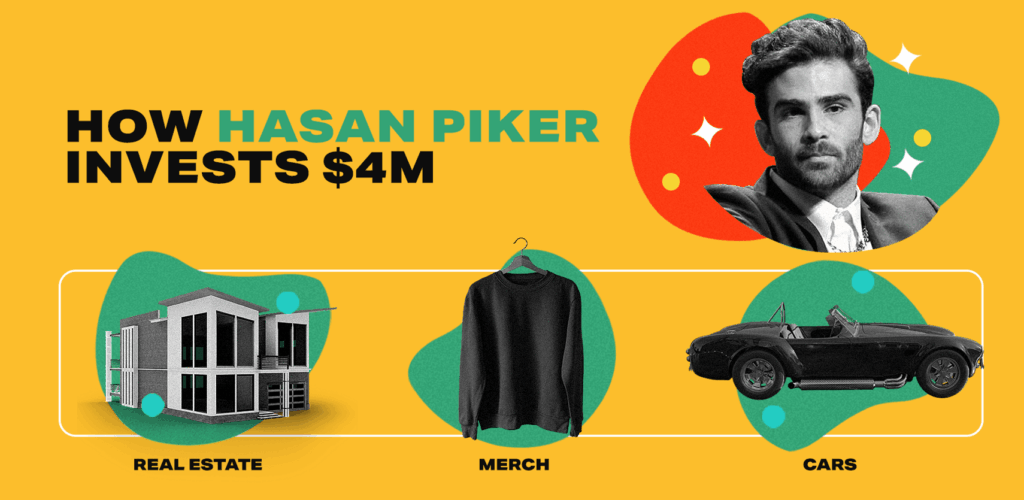 HOW HASAN PIKER INVESTS $4M

REAL ESTATE

MERCH

CARS