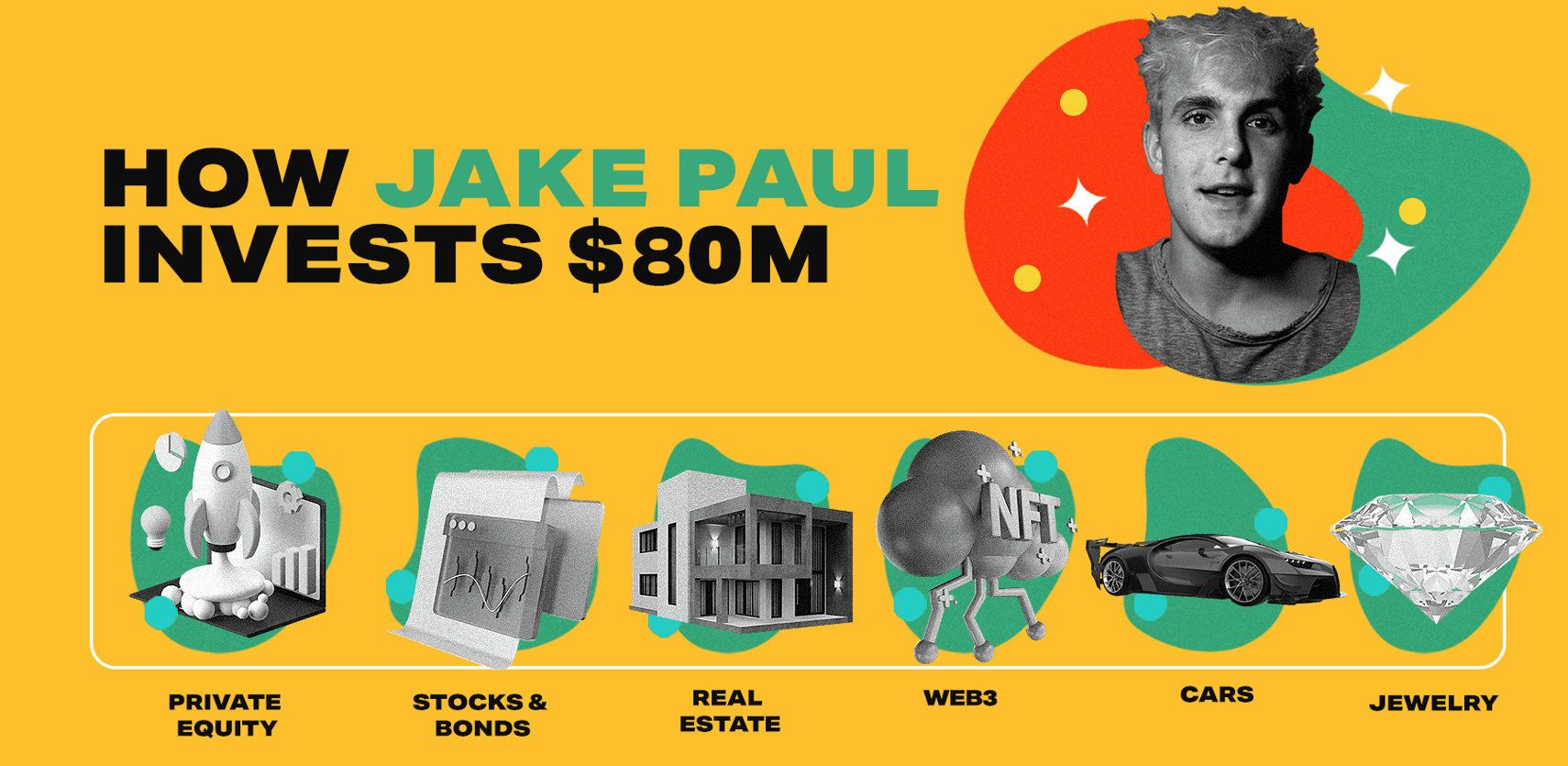 HOW JAKE PAUL INVESTS $80M

NFT

PRIVATE EQUITY

STOCKS & BONDS

REAL ESTATE

WEB3

CARS

JEWELRY