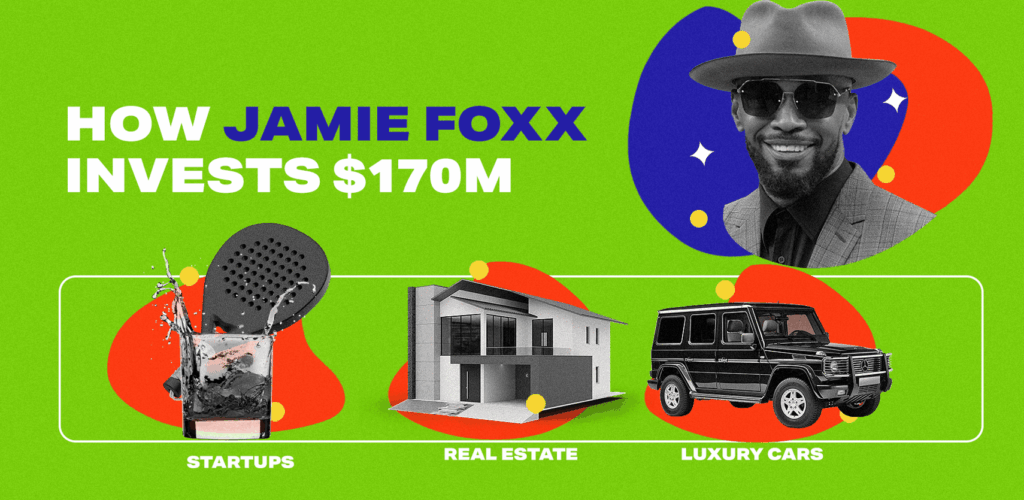 HOW JAMIE FOXX INVESTS $170M

STARTUPS

REAL ESTATE

LUXURY CARS