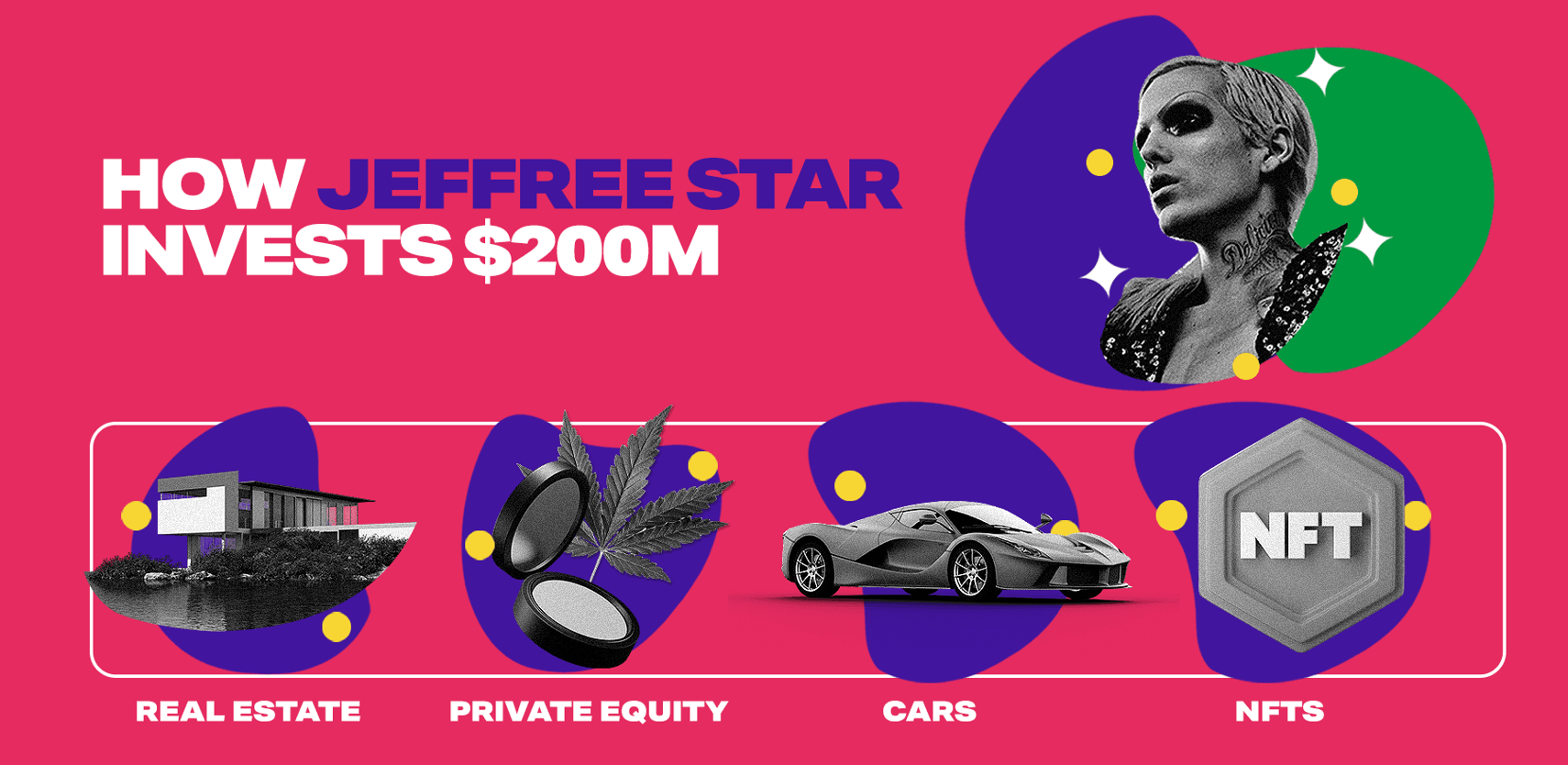 HOW JEFFREE STAR INVESTS $200M

NFT

REAL ESTATE

PRIVATE EQUITY

CARS

NFTS