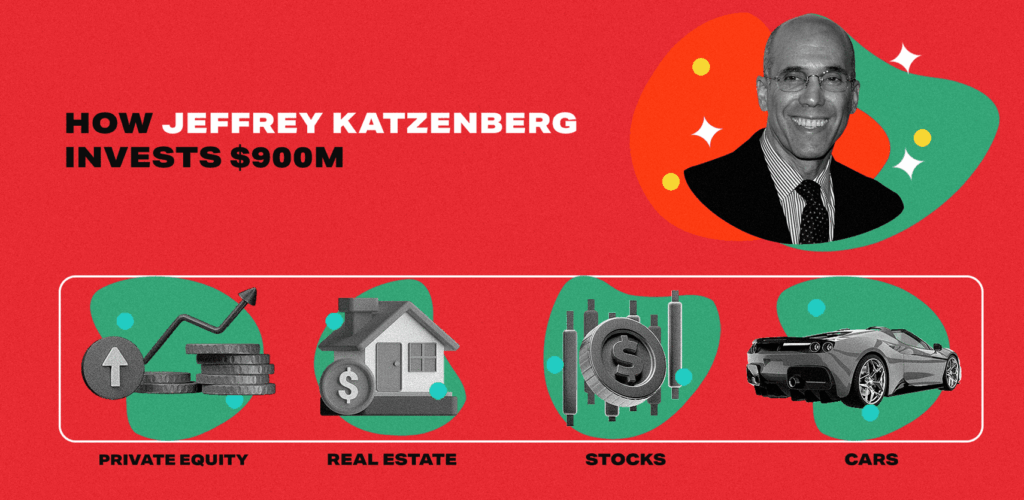 HOW JEFFREY KATZENBERG INVESTS $900M

PRIVATE EQUITY

REAL ESTATE

STOCKS

CARS