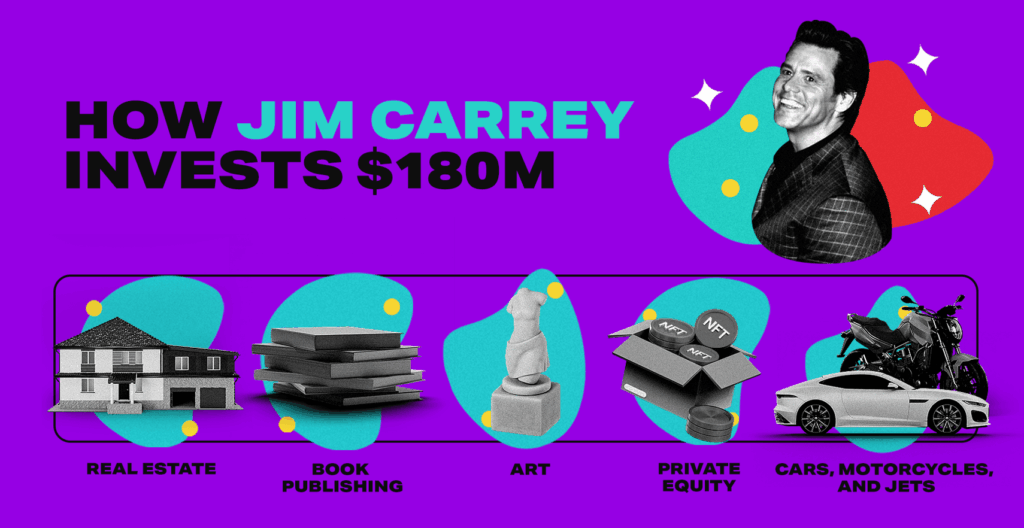 HOW JIM CARREY INVESTS $180M

NFT

NFT

NFT

REAL ESTATE

BOOK PUBLISHING

ART

PRIVATE EQUITY

CARS, MOTORCYCLES, AND JETS