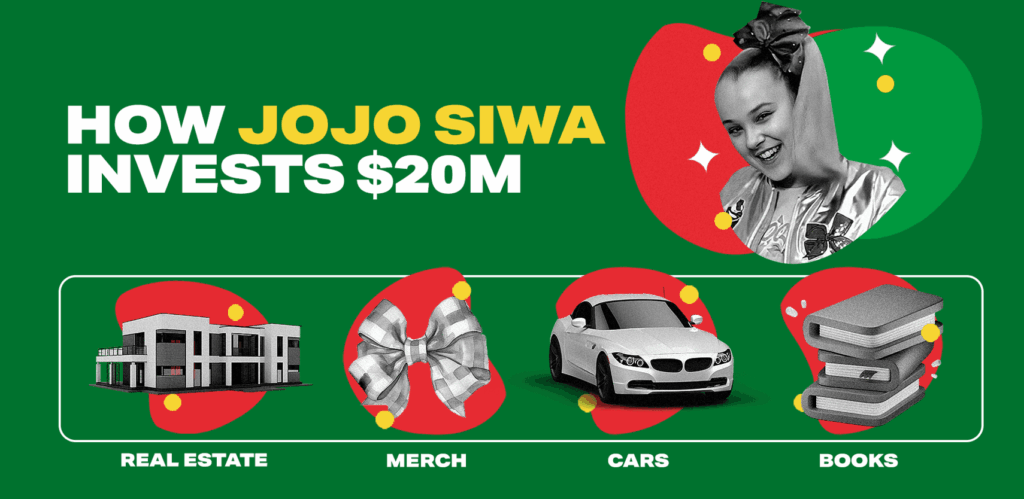 HOW JOJO SIWA INVESTS $20M

REAL ESTATE

MERCH

CARS

BOOKS