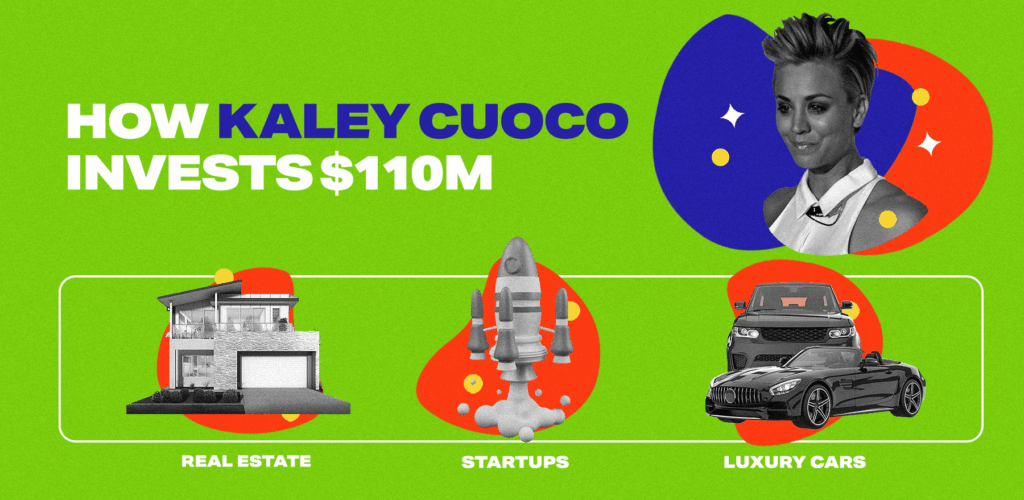 HOW KALEY CUOCO INVESTS $110M

REAL ESTATE

STARTUPS

LUXURY CARS