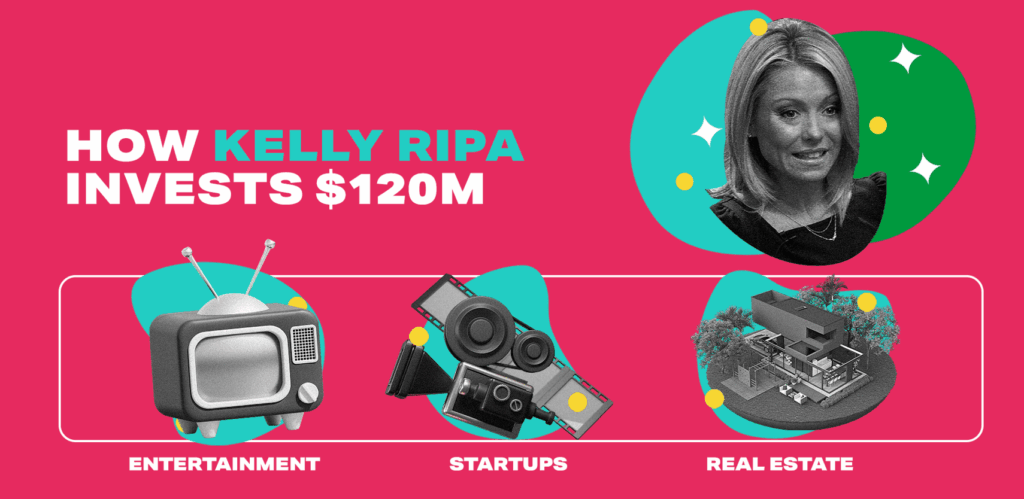 HOW KELLY RIPA INVESTS $120M

ENTERTAINMENT

STARTUPS

REAL ESTATE