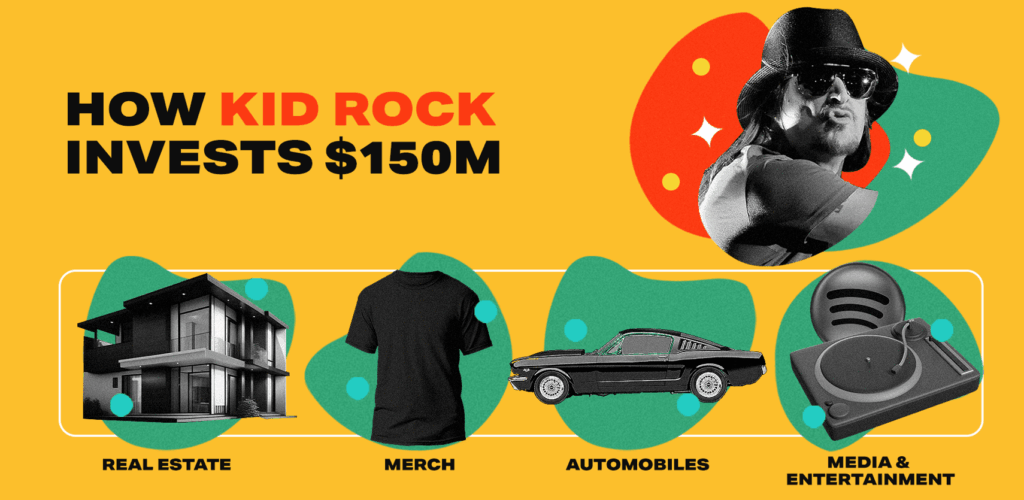 HOW KID ROCK INVESTS $150M

REAL ESTATE

MERCH

AUTOMOBILES

MEDIA & ENTERTAINMENT