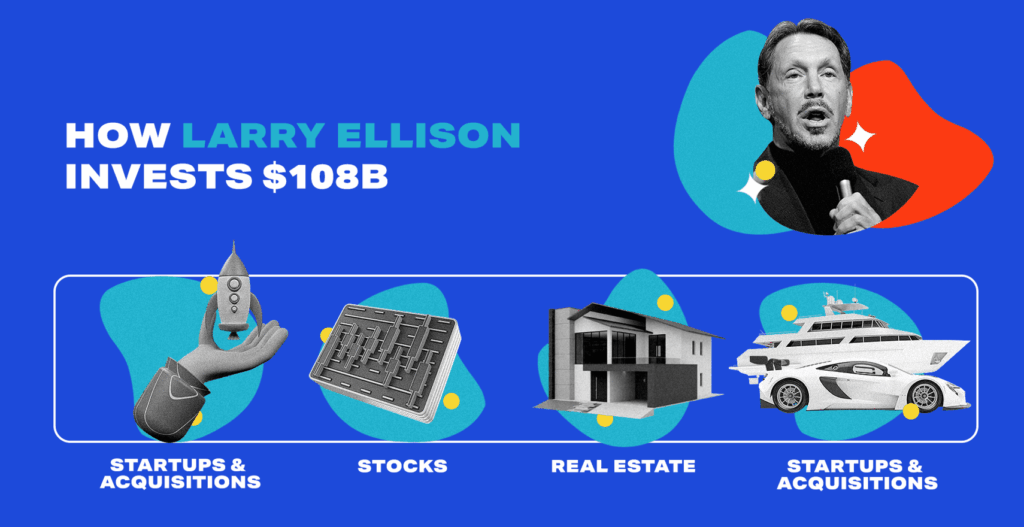 HOW LARRY ELLISON INVESTS $108B

STARTUPS & ACQUISITIONS

STOCKS

REAL ESTATE

STARTUPS & ACQUISITIONS