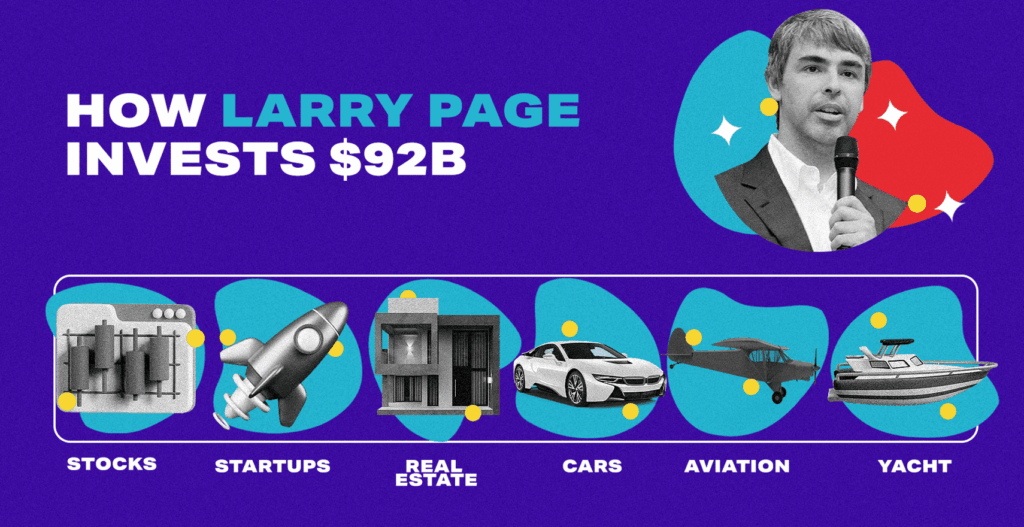 HOW LARRY PAGE INVESTS $92B

STOCKS

STARTUPS

REAL ESTATE

CARS

AVIATION

YACHT