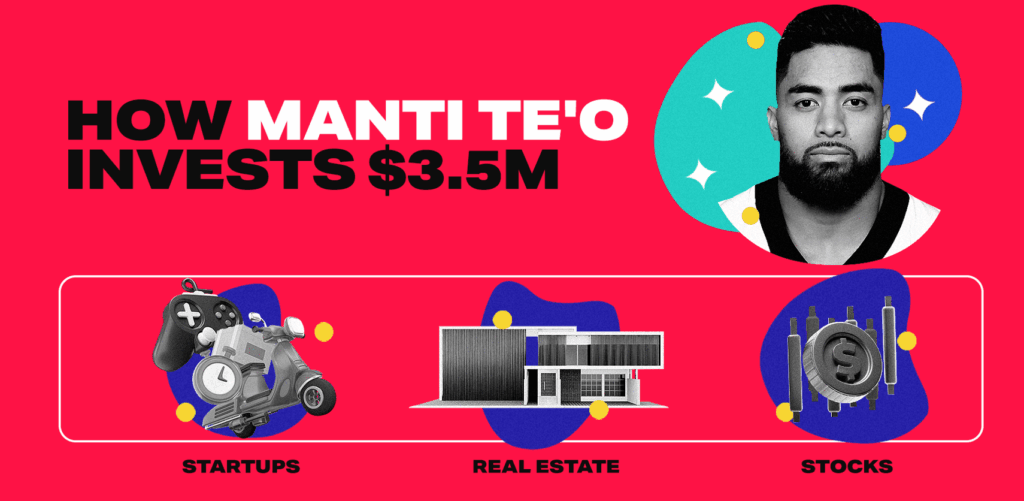 HOW MANTI TE'O INVESTS $3.5M

STARTUPS

REAL ESTATE

STOCKS