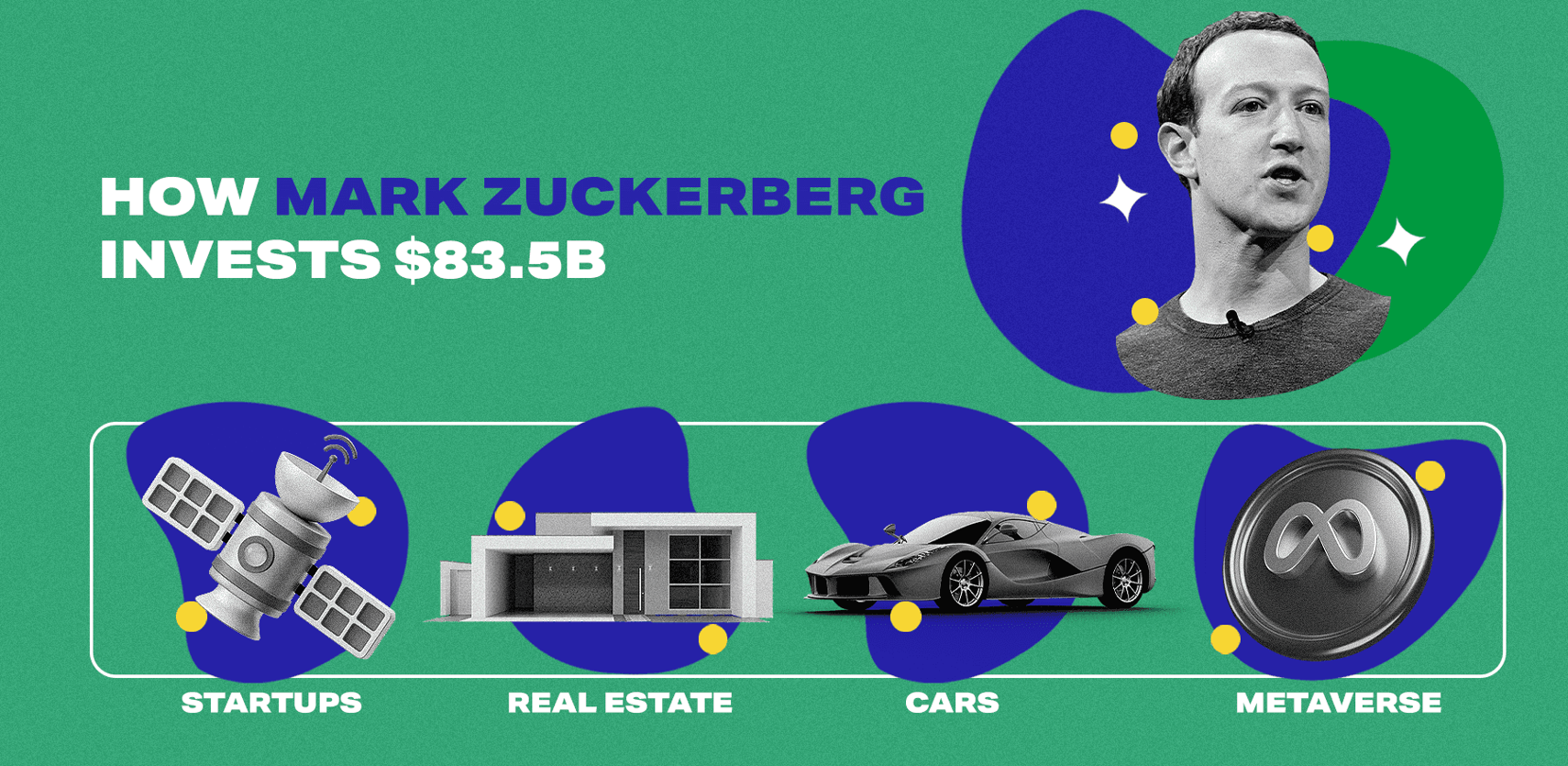 HOW MARK ZUCKERBERG INVESTS $83.5B

STARTUPS

REAL ESTATE

CARS

METAVERSE