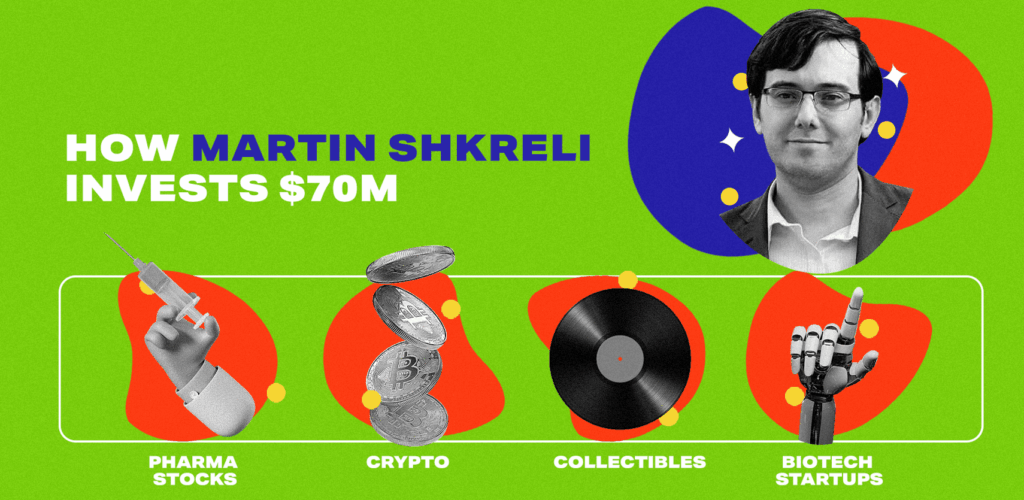 HOW MARTIN SHKRELI INVESTS $70M

PHARMA STOCKS

CRYPTO

COLLECTIBLES

BIOTECH STARTUPS