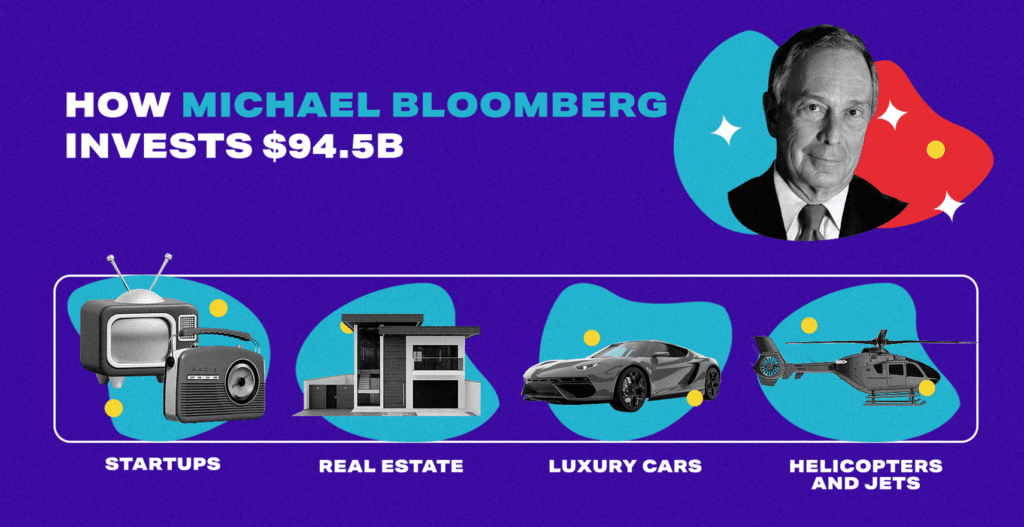 HOW MICHAEL BLOOMBERG INVESTS $94.5B

STARTUPS

REAL ESTATE

LUXURY CARS

HELICOPTERS AND JETS