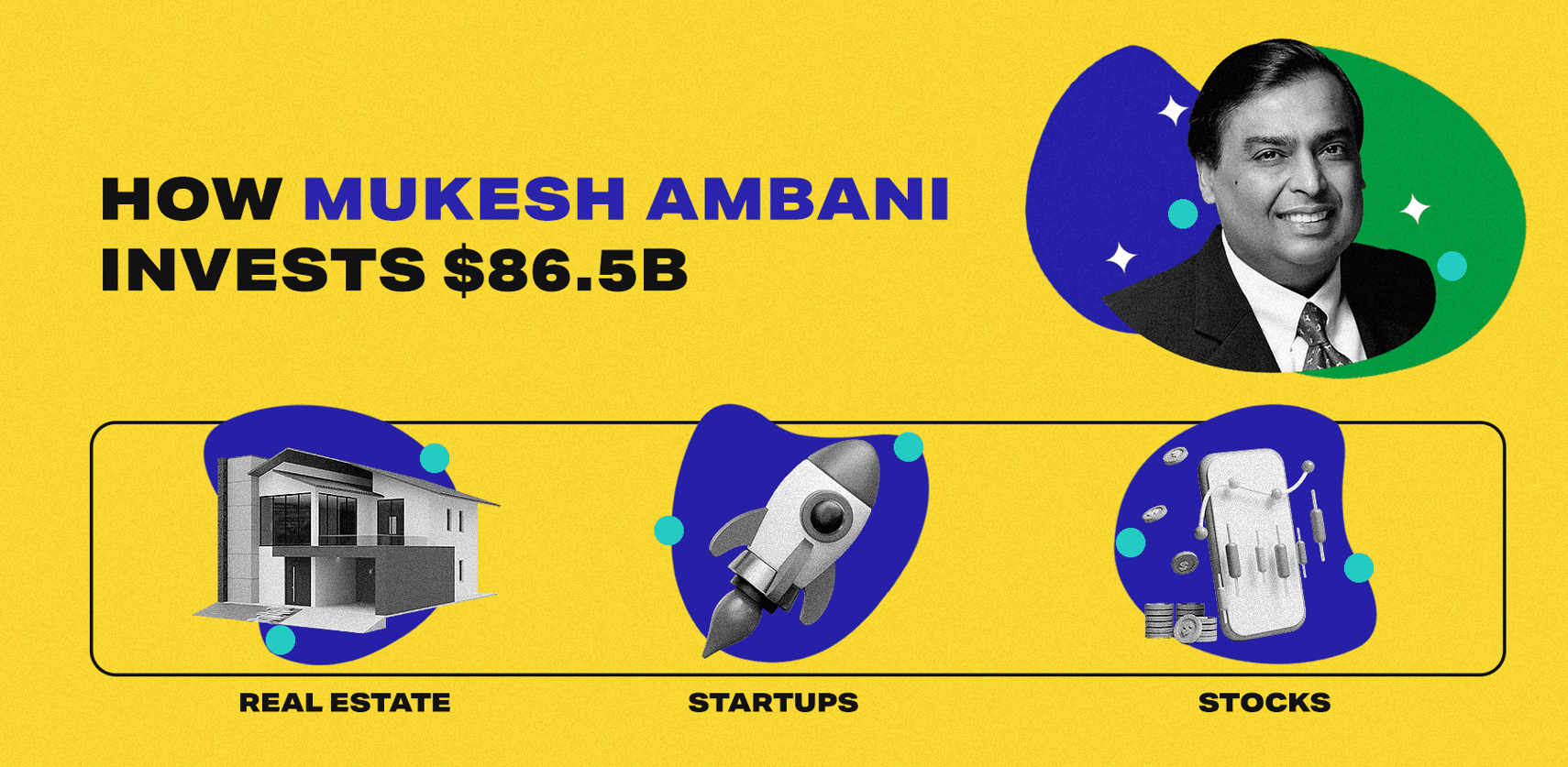 HOW MUKESH AMBANI INVESTS $86.5B

REAL ESTATE

STARTUPS

STOCKS