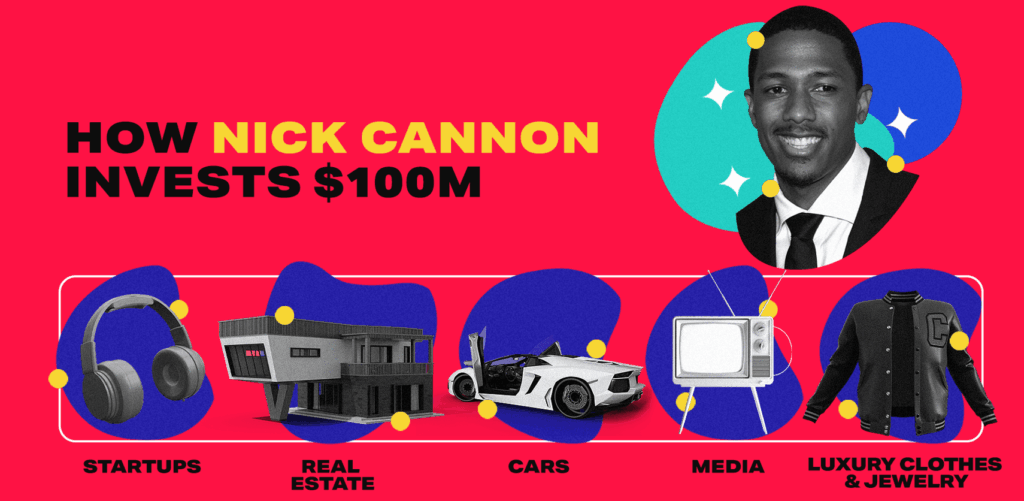 HOW NICK CANNON INVESTS $100M

STARTUPS

REAL ESTATE

CARS

MEDIA

LUXURY CLOTHES & JEWELRY