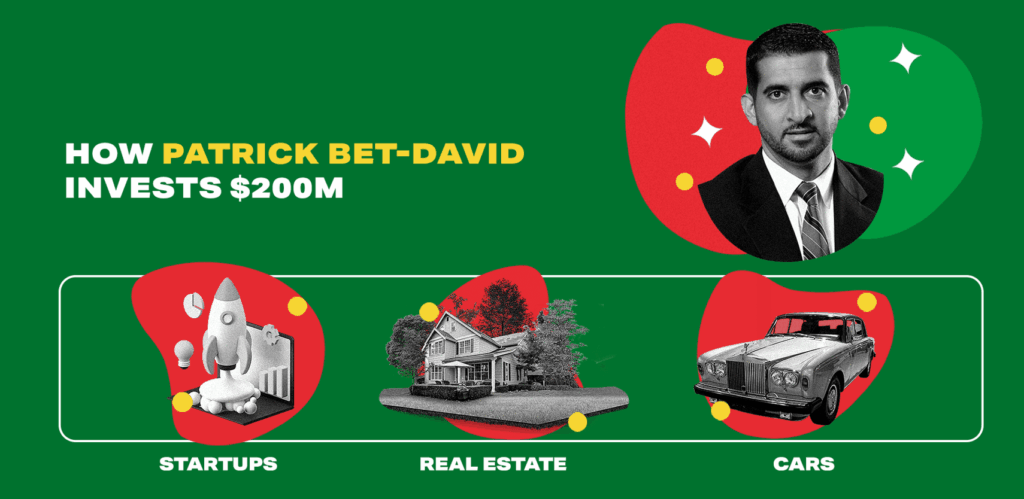 HOW PATRICK BET-DAVID INVESTS $200M

STARTUPS

REAL ESTATE

CARS