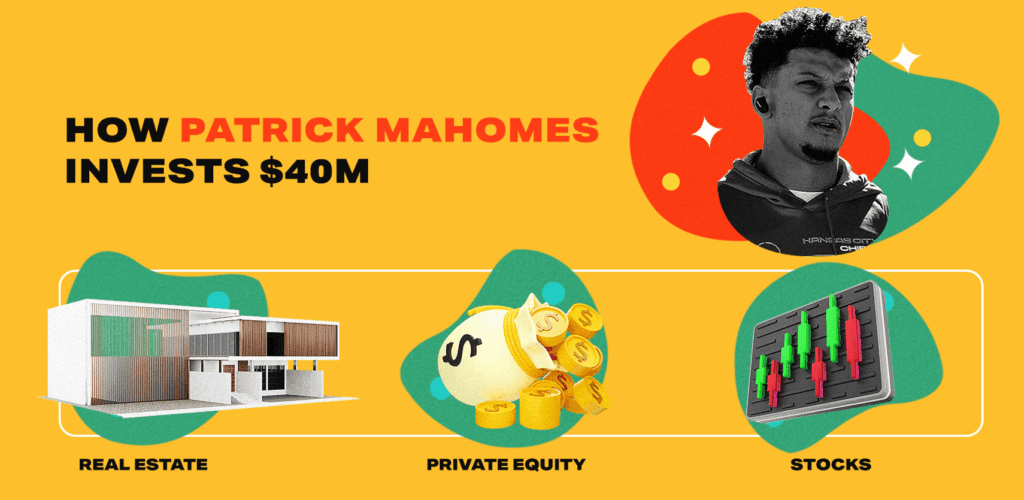 HOW PATRICK MAHOMES INVESTS $40M

KANSAS CITY CHI

REAL ESTATE

PRIVATE EQUITY

STOCKS