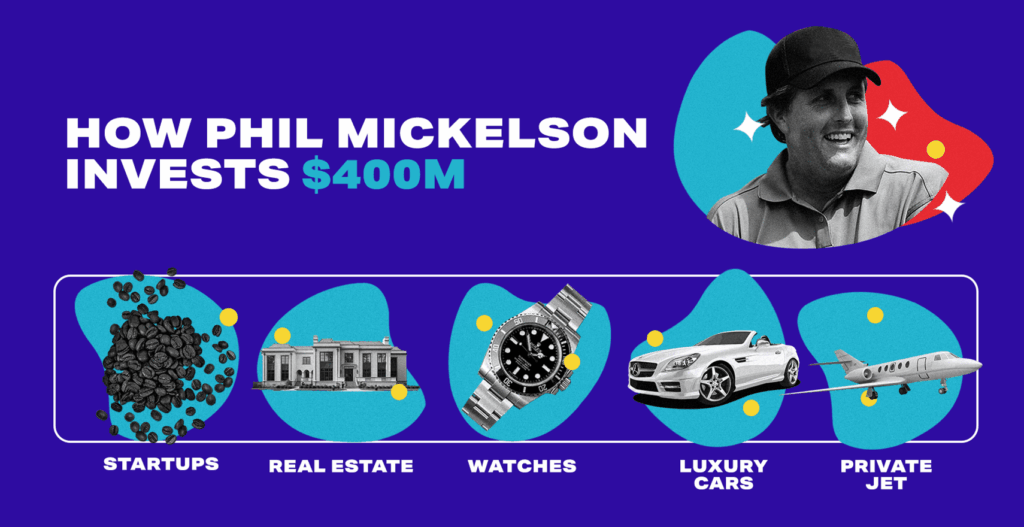 HOW PHIL MICKELSON INVESTS $400M

STARTUPS

REAL ESTATE

WATCHES

LUXURY CARS

PRIVATE JET