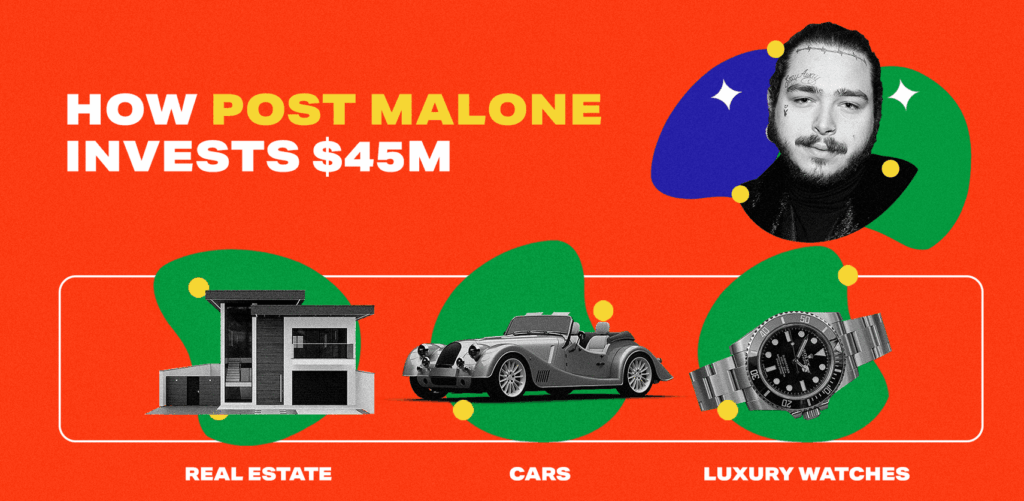 HOW POST MALONE INVESTS $45M

REAL ESTATE

CARS

LUXURY WATCHES