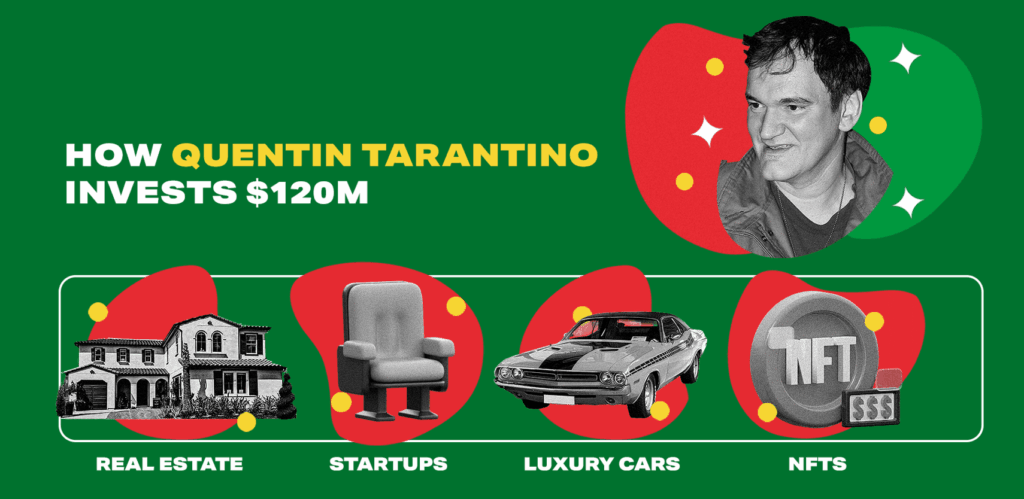 HOW QUENTIN TARANTINO INVESTS $120M

NFT

$$$

REAL ESTATE

STARTUPS

LUXURY CARS

NFTS