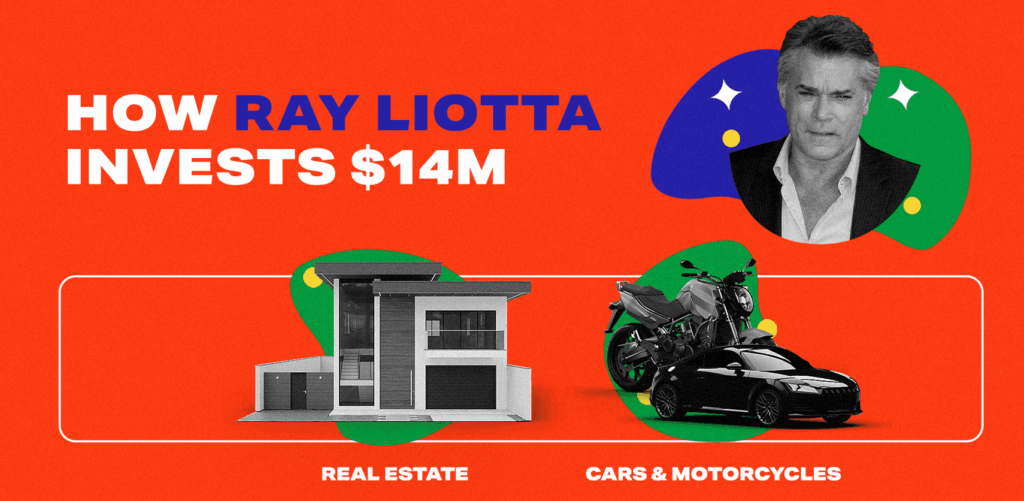 HOW RAY LIOTTA INVESTS $14M

REAL ESTATE

CARS & MOTORCYCLES